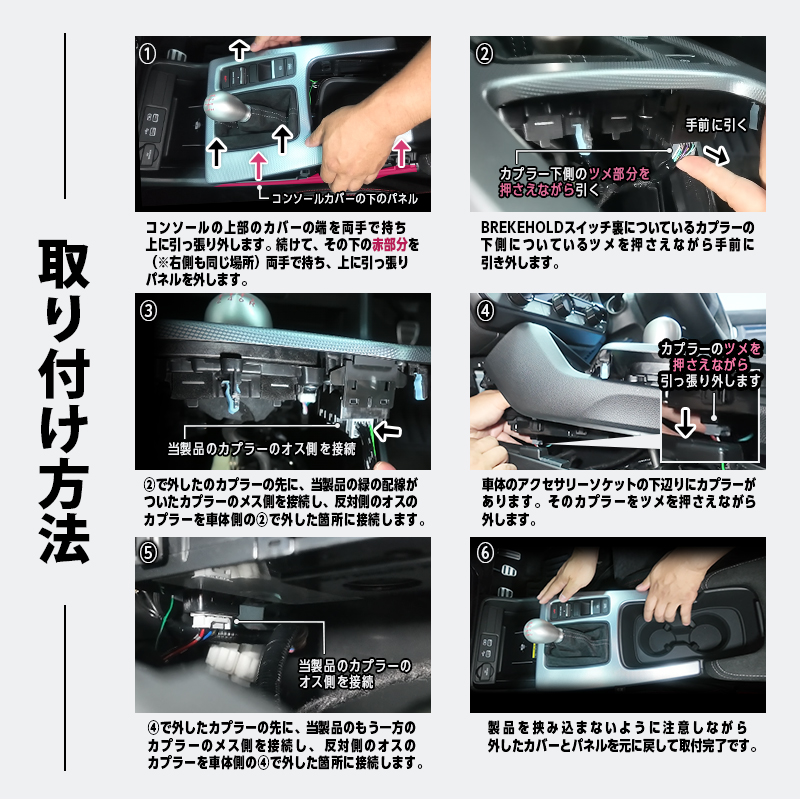 取り付け方法

①

コンソールカバーの下のパネル

コンソールの上部のカバーの端を両手で持ち上に引っ張り外します。続けて、その下の赤部分を（※右側も同じ場所）両手で持ち、上に引っ張りパネルを外します。

②

手前に引く

カプラー下側のツメ部分を押さえながら引く

BREKEHOLDスイッチ裏についているカプラーの下側についているツメを押さえながら手前に引き外します。

③

当製品のカプラーのオス側を接続

②で外したのカプラーの先に、当製品の緑の配線がついたカプラーのメス側を接続し、反対側のオスのカプラーを車体側の②で外した箇所に接続します。

④

カプラーのツメを押さえながら引っ張り外します

車体のアクセサリーソケットの下辺りにカプラーがあります。そのカプラーをツメを押さえながら外します。

⑤

当製品のカプラーのオス側を接続

④で外したカプラーの先に、当製品のもう一方のカプラーのメス側を接続し、反対側のオスのカプラーを車体側の④で外した箇所に接続します。

⑥

製品を挟み込まないように注意しながら外したカバーとパネルを元に戻して取付完了です。