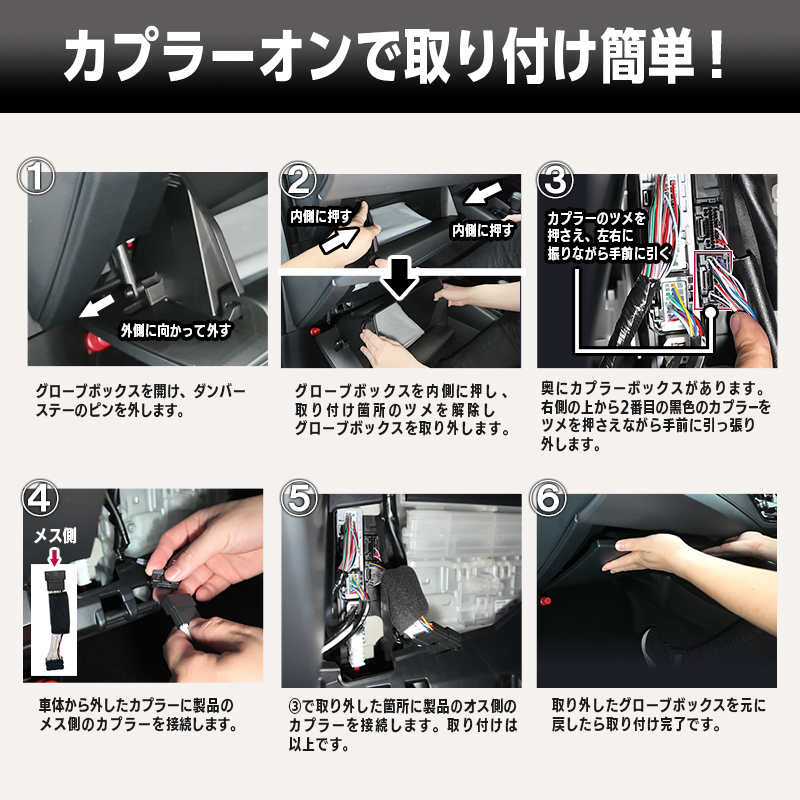 カプラーオンで取り付け簡単！

①

外側に向かって外す

グローブボックスを開け、ダンパーステーのピンを外します。

②

内側に押す

内側に押す

グローブボックスを内側に押し、取り付け箇所のツメを解除しグローブボックスを取り外します。

③

カプラーのツメを押さえ、左右に振りながら手前に引く

奥にカプラーボックスがあります。右側の上から2番目の黒色のカプラーをツメを押さえながら手前に引っ張り外します。

④

メス側

車体から外したカプラーに製品のメス側のカプラーを接続します。

⑤

③で取り外した箇所に製品のオス側のカプラーを接続します。取り付けは以上です。

⑥

取り外したグローブボックスを元に戻したら取り付け完了です。