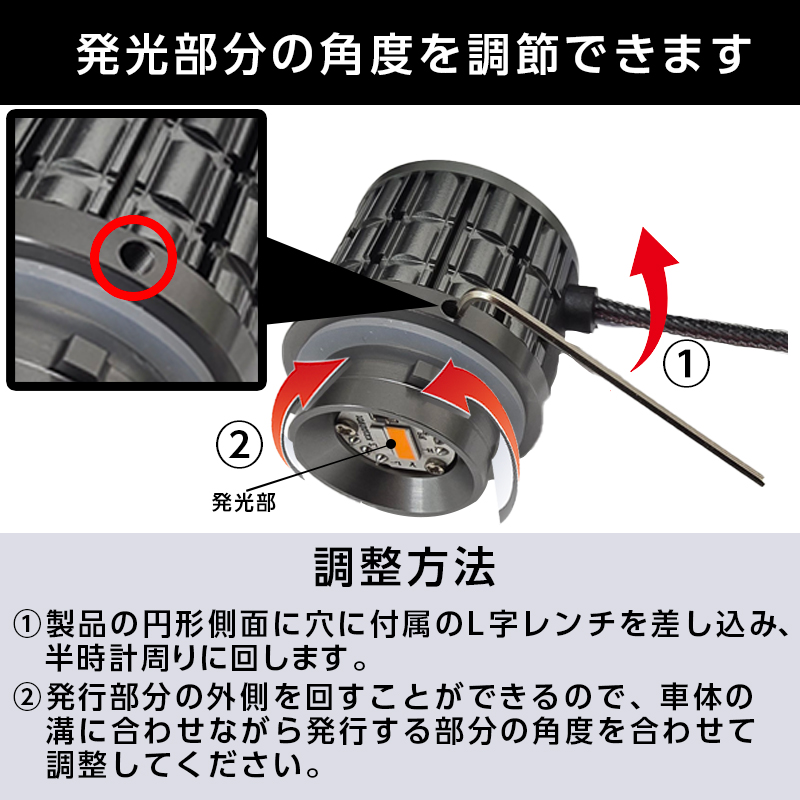 発光部分の角度を調節できます

①

②

発光部

調整方法

①製品の円形側面に穴に付属のL字レンチを差し込み、半時計周りに回します。

②発行部分の外側を回すことができるので、車体の溝に合わせながら発行する部分の角度を合わせて調整してください。