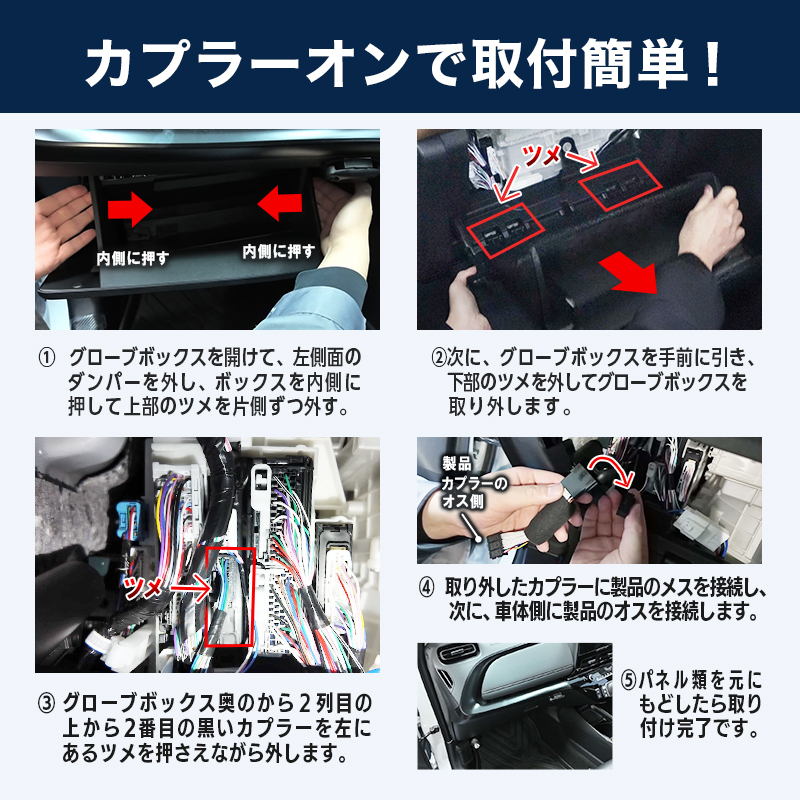 カプラーオンで取付簡単！

内側に押す
内側に押す

① グローブボックスを開けて、左側面のダンパーを外し、ボックスを内側に押して上部のツメを片側ずつ外す。

ツメ

②次に、グローブボックスを手前に引き、下部のツメを外してグローブボックスを取り外します。

ツメ

③ グローブボックス奥のから２列目の上から２番目の黒いカプラーを左にあるツメを押さえながら外します。

製品カプラーのオス側

④ 取り外したカプラーに製品のメスを接続し、次に、車体側に製品のオスを接続します。

⑤パネル類を元にもどしたら取り付け完了です。