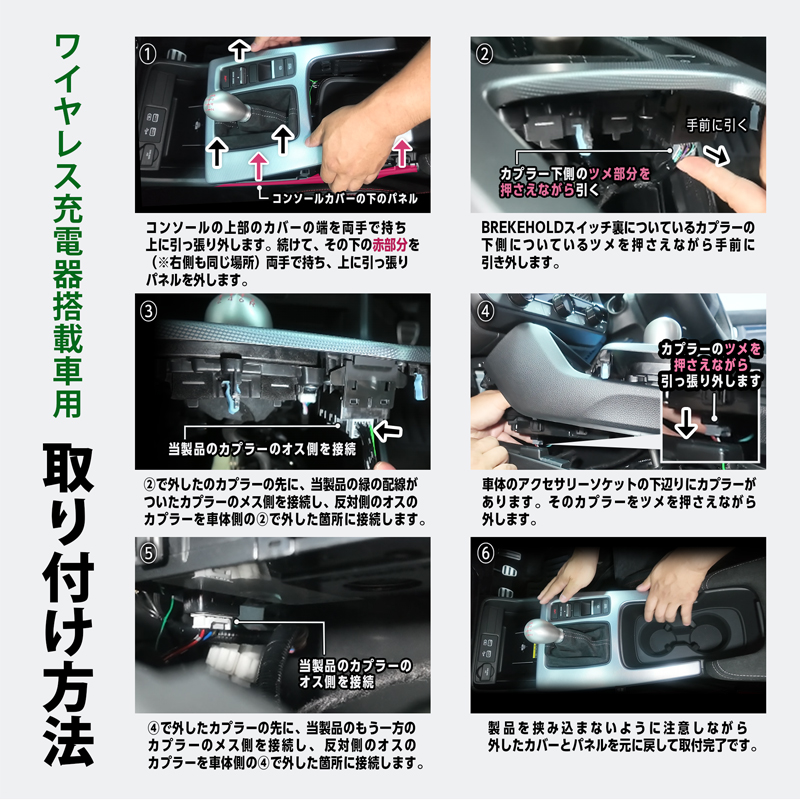 ワイヤレス充電器搭載車用

取り付け方法

①
コンソールカバーの下のパネル

コンソールの上部のカバーの端を両手で持ち上に引っ張り外します。続けて、その下の赤部分を（※右側も同じ場所）両手で持ち、上に引っ張りパネルを外します。

②
手前に引く
カプラー下側のツメ部分を押さえながら引く

BREKEHOLDスイッチ裏についているカプラーの下側についているツメを押さえながら手前に引き外します。

③
当製品のカプラーのオス側を接続

②で外したのカプラーの先に、当製品の緑の配線がついたカプラーのメス側を接続し、反対側のオスのカプラーを車体側の②で外した箇所に接続します。

④
カプラーのツメを押さえながら引っ張り外します

車体のアクセサリーソケットの下辺りにカプラーがあります。そのカプラーをツメを押さえながら外します。

⑤
当製品のカプラーのオス側を接続

④で外したカプラーの先に、当製品のもう一方のカプラーのメス側を接続し、反対側のオスのカプラーを車体側の④で外した箇所に接続します。

⑥

製品を挟み込まないように注意しながら外したカバーとパネルを元に戻して取付完了です。