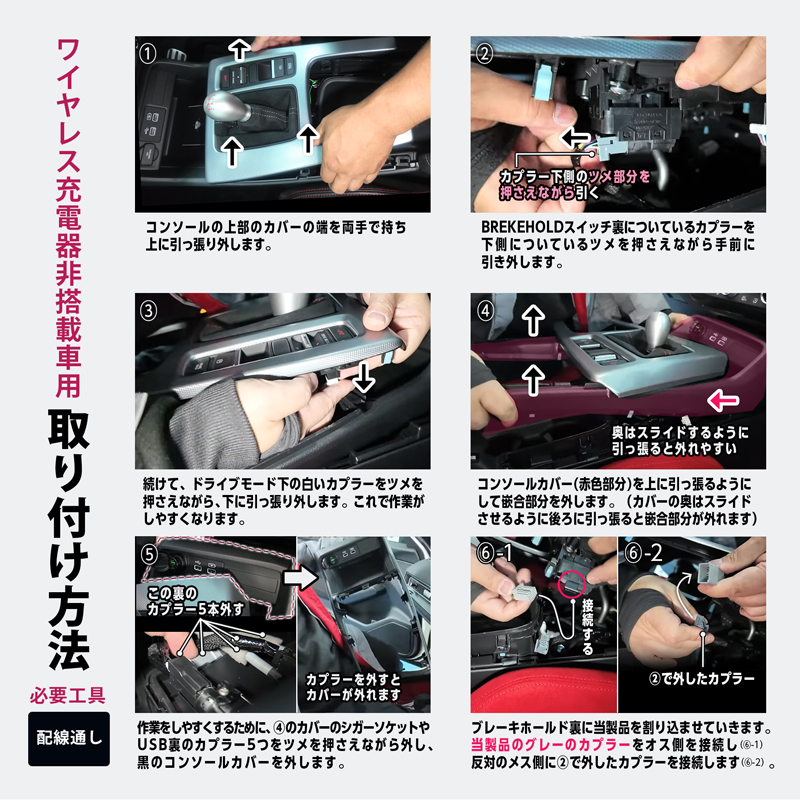 ワイヤレス充電器非搭載車用

取り付け方法

必要工具

配線通し

①

コンソールの上部のカバーの端を両手で持ち上に引っ張り外します。

②

カプラー下側のツメ部分を押さえながら引く

BREKEHOLDスイッチ裏についているカプラーを下側についているツメを押さえながら手前に引き外します。

③

続けて、ドライブモード下の白いカプラーをツメを押さえながら、下に引っ張り外します。これで作業がしやすくなります。

④

奥はスライドするように引っ張ると外れやすい

コンソールカバー(赤色部分)を上に引っ張るようにして嵌合部分を外します。（カバーの奥はスライドさせるように後ろに引っ張ると嵌合部分が外れます）

⑤

この裏のカプラー5本外す

カプラーを外すとカバーが外れます

作業をしやすくするために、④のカバーのシガーソケットやUSB裏のカプラー5つをツメを押さえながら外し、黒のコンソールカバーを外します。

⑥-1

接続する

⑥-2

②で外したカプラー

ブレーキホールド裏に当製品を割り込ませていきます。当製品のグレーのカプラーをオス側を接続し(⑥-1)反対のメス側に②で外したカプラーを接続します(⑥-2)。