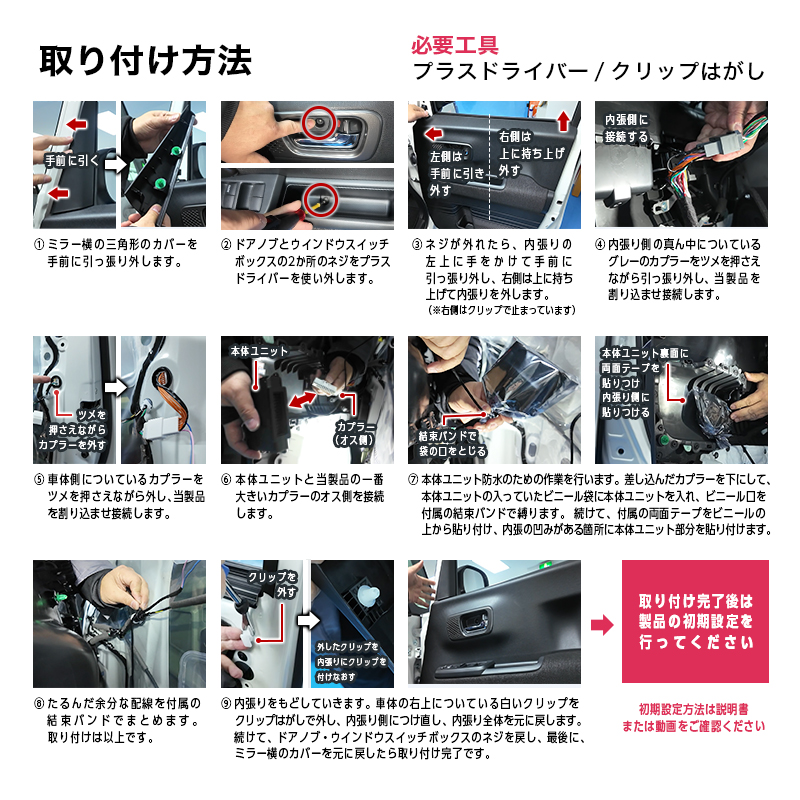 取り付け方法

必要工具
プラスドライバー / クリップはがし

手前に引く

① ミラー横の三角形のカバーを手前に引っ張り外します。

② ドアノブとウインドウスイッチボックスの2か所のネジをプラスドライバーを使い外します。

左側は手前に引き外す

右側は上に持ち上げ外す

③ ネジが外れたら、内張りの左上に手をかけて手前に引っ張り外し、右側は上に持ち上げて内張りを外します。
(※右側はクリップで止まっています)

内張側に接続する

④ 内張り側の真ん中についているグレーのカプラーをツメを押さえながら引っ張り外し、当製品を割り込ませ接続します。

ツメを押さえながらカプラーを外す

⑤ 車体側についているカプラーをツメを押さえながら外し、当製品を割り込ませ接続します。

本体ユニット

カプラー(オス側)

⑥ 本体ユニットと当製品の一番大きいカプラーのオス側を接続します。

結束バンドで袋の口をとじる

本体ユニット裏面に両面テープを貼りつけ内張り側に貼りつける

⑦ 本体ユニット防水のための作業を行います。差し込んだカプラーを下にして、本体ユニットの入っていたビニール袋に本体ユニットを入れ、ビニール口を付属の結束バンドで縛ります。 続けて、付属の両面テープをビニールの上から貼り付け、内張の凹みがある箇所に本体ユニット部分を貼り付けます。

⑧ たるんだ余分な配線を付属の結束バンドでまとめます。取り付けは以上です。

クリップを外す

外したクリップを内張りにクリップを付けなおす

⑨ 内張りをもどしていきます。車体の右上についている白いクリップをクリップはがしで外し、内張り側につけ直し、内張り全体を元に戻します。続けて、ドアノブ・ウインドウスイッチボックスのネジを戻し、最後に、ミラー横のカバーを元に戻したら取り付け完了です。

取り付け完了後は製品の初期設定を行ってください

初期設定方法は説明書または動画をご確認ください