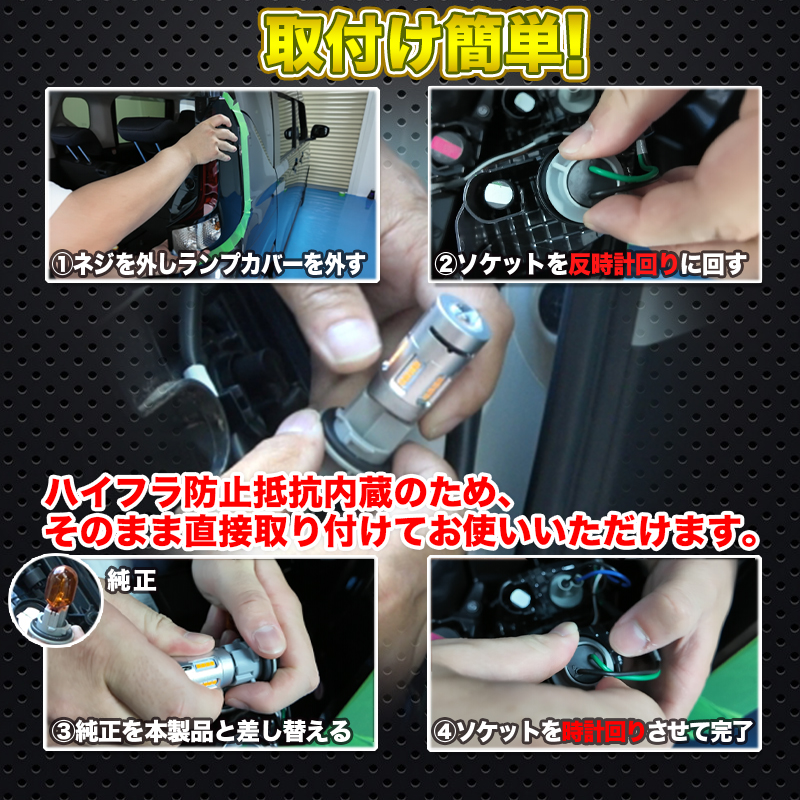 取付け簡単!

①ネジを外しランプカバーを外す

②ソケットを反時計回りに回す

ハイフラ防止抵抗内蔵のため、
そのまま直接取り付けてお使いいただけます。

純正

③純正を本製品と差し替える

④ソケットを時計回りさせて完了