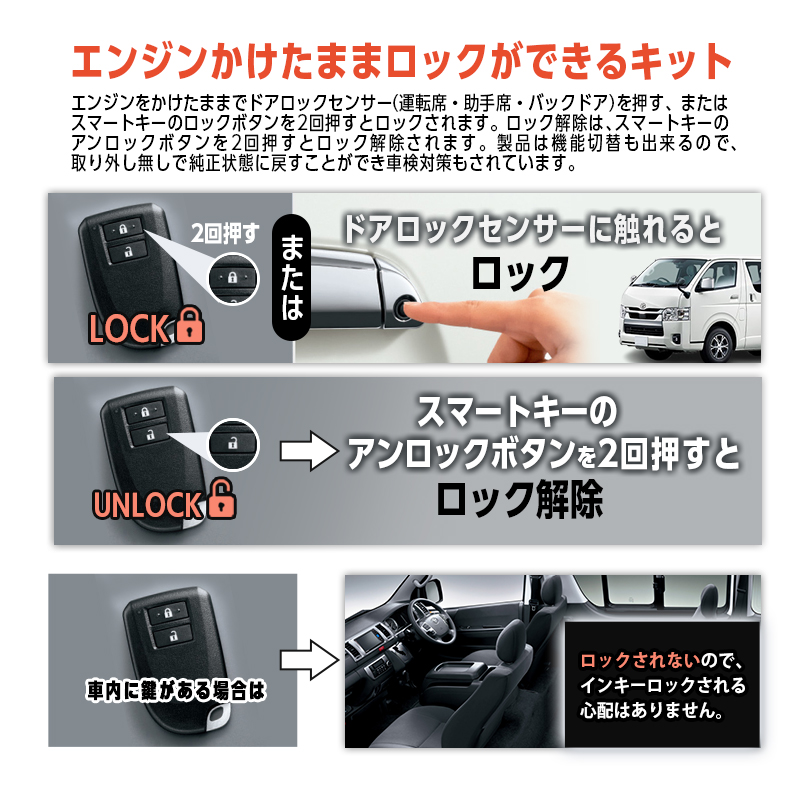 エンジンかけたままロックができるキット

エンジンをかけたままでドアロックセンサー(運転席・助手席・バックドア)を押す、またはスマートキーのロックボタンを2回押すとロックされます。ロック解除は、スマートキーのアンロックボタンを2回押すとロック解除されます。製品は機能切替も出来るので、取り外し無しで純正状態に戻すことができ車検対策もされています。

2回押す

LOCK

または

ドアロックセンサーに触れると
ロック

UNLOCK

スマートキーの
アンロックボタンを2回押すと
ロック解除

車内に鍵がある場合は

ロックされないので、
インキーロックされる
心配はありません。