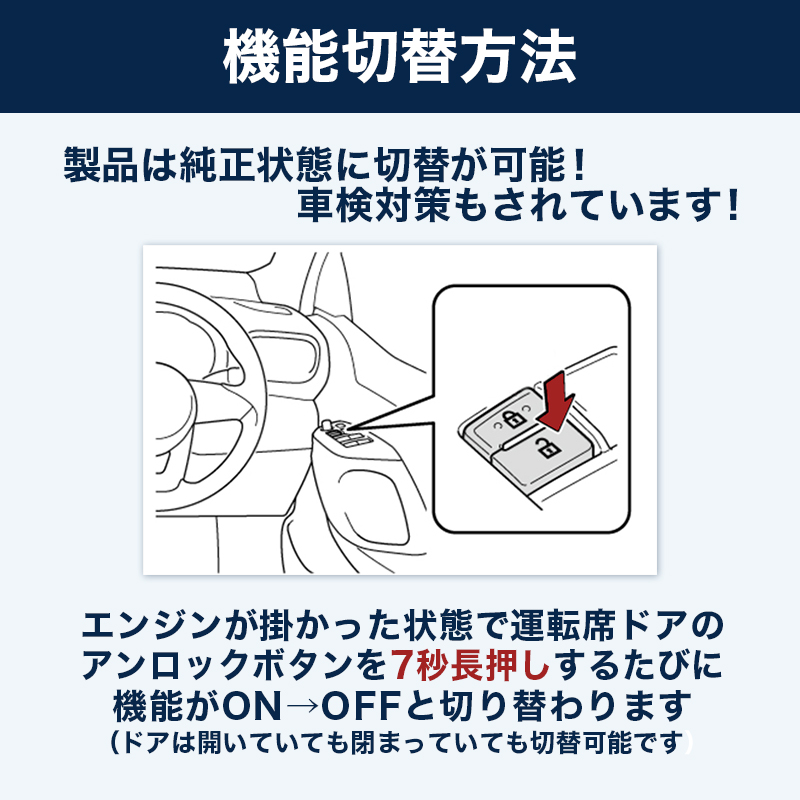 機能切替方法

製品は純正状態に切替が可能！
車検対策もされています！

エンジンが掛かった状態で運転席ドアのアンロックボタンを7秒長押しするたびに機能がON→OFFと切り替わります
（ドアは開いていても閉まっていても切替可能です）