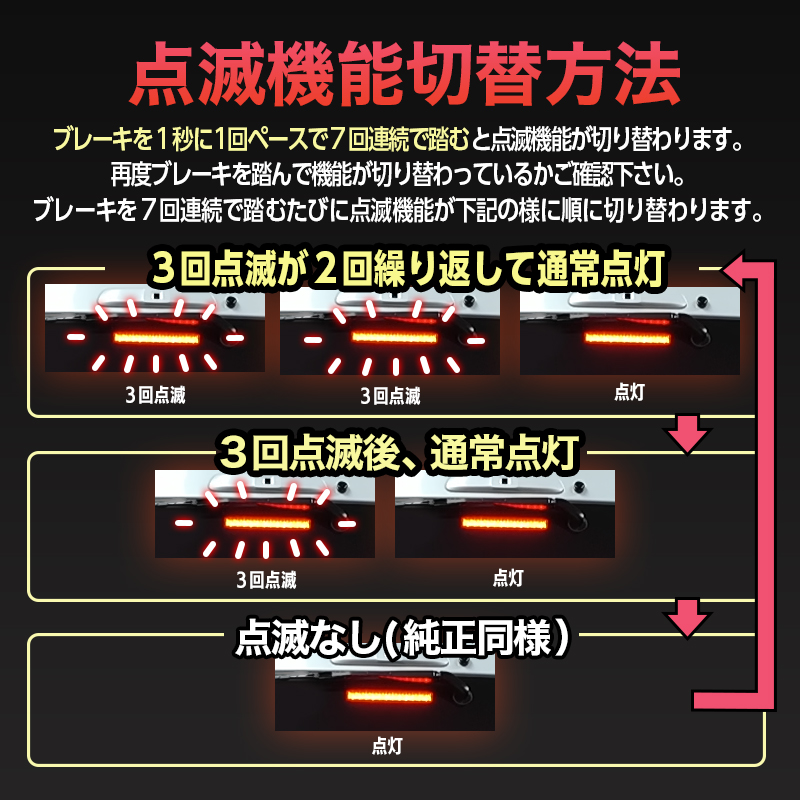 点滅機能切替方法

ブレーキを１秒に1回ペースで７回連続で踏むと点滅機能が切り替わります。
再度ブレーキを踏んで機能が切り替わっているかご確認下さい。
ブレーキを７回連続で踏むたびに点滅機能が下記の様に順に切り替わります。

３回点滅が２回繰り返して通常点灯

３回点滅

３回点滅

点灯

３回点滅後、通常点灯

３回点滅

点灯

点滅なし（純正同様）

点灯